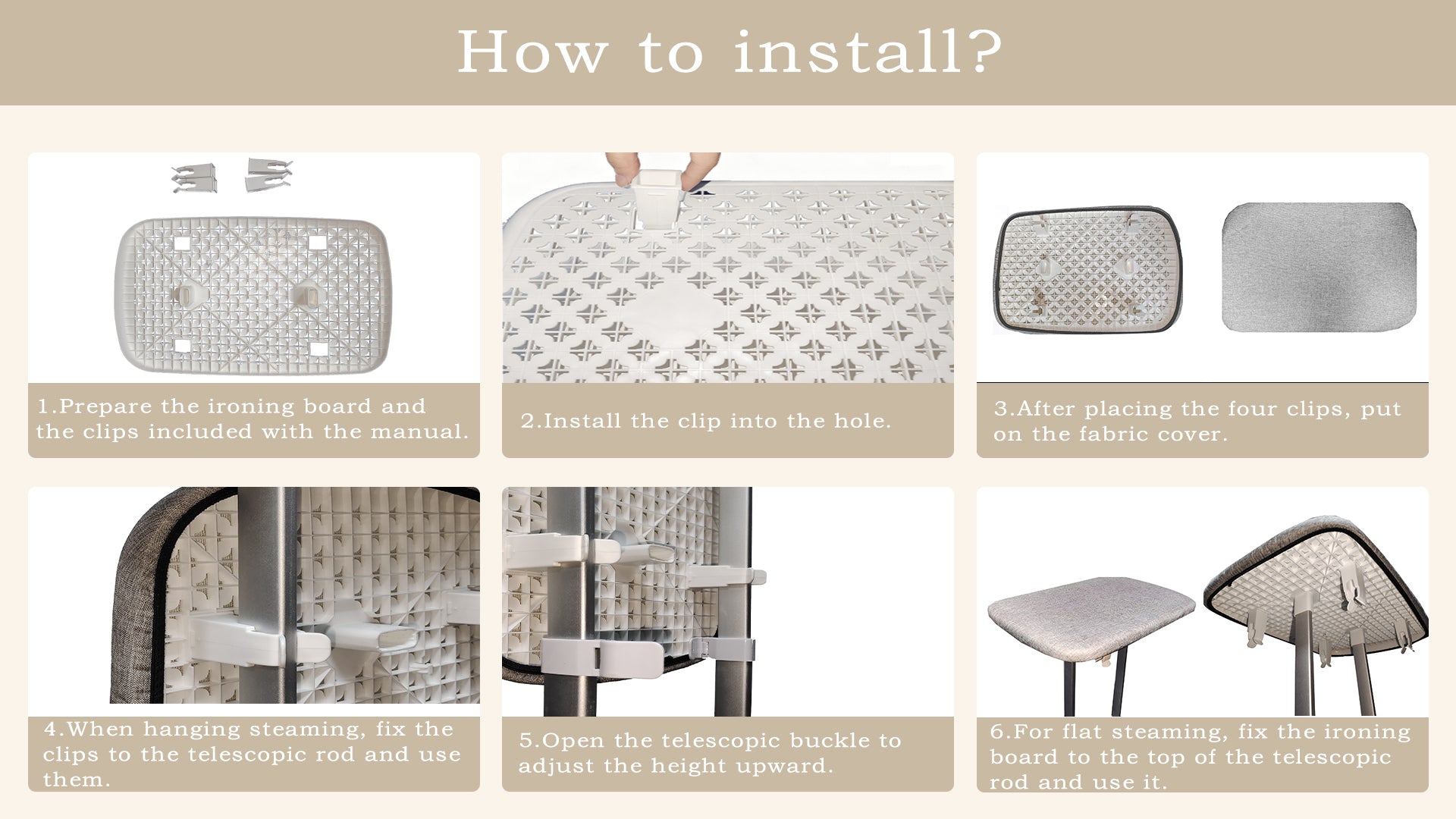 How to install?

1.Prepare the ironing board and the clips included with the manual.

2.Install the clip into the hole.

3.After placing the four clips, put on the fabric cover.

4.When hanging steaming, fix the clips to the telescopic rod and use them.

5.Open the telescopic buckle to adjust the height upward.

6.For flat steaming, fix the ironing board to the top of the telescopic rod and use it.